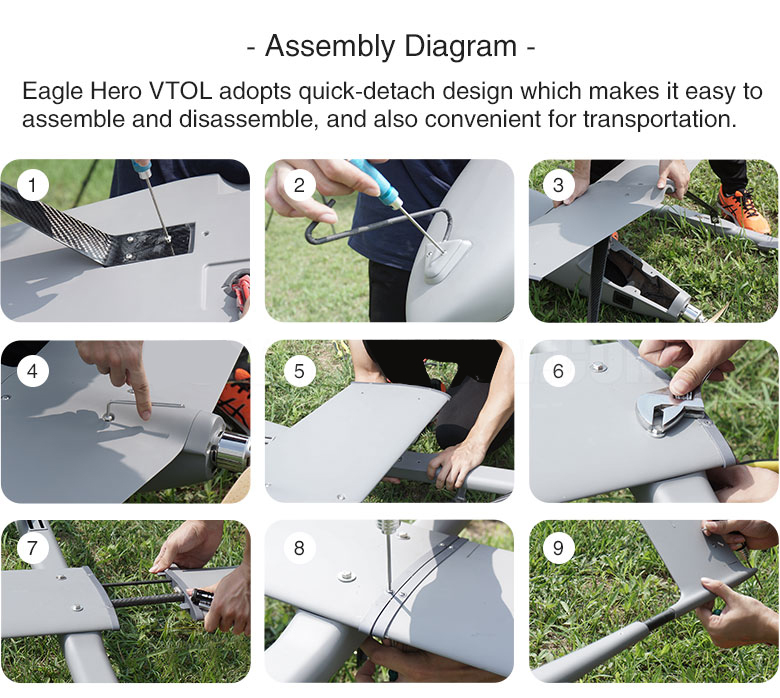 - Assembly Diagram -

Eagle Hero VTOL adopts quick-detach design which makes it easy to assemble and disassemble, and also convenient for transportation.

1

2

3

4

5

6

7

8

9